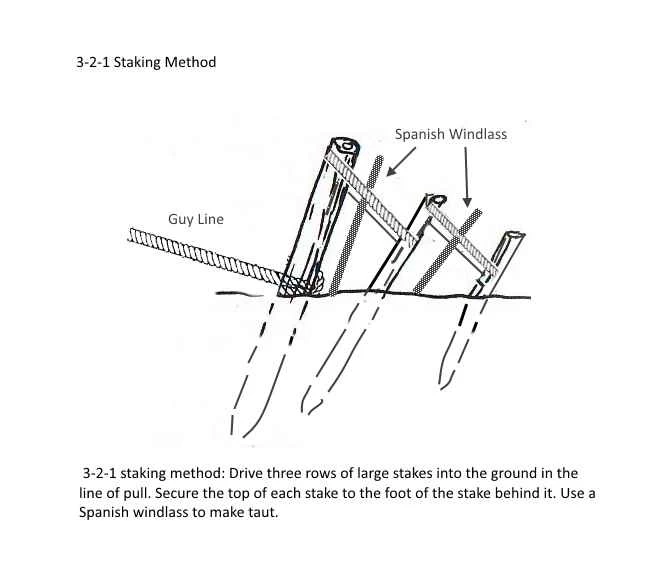 3-2-1 Staking Method

Spanish Windlass

Guy Line

3-2-1 staking method: Drive three rows of large stakes into the ground in the line of pull. Secure the top of each stake to the foot of the stake behind it. Use a Spanish windlass to make taut.